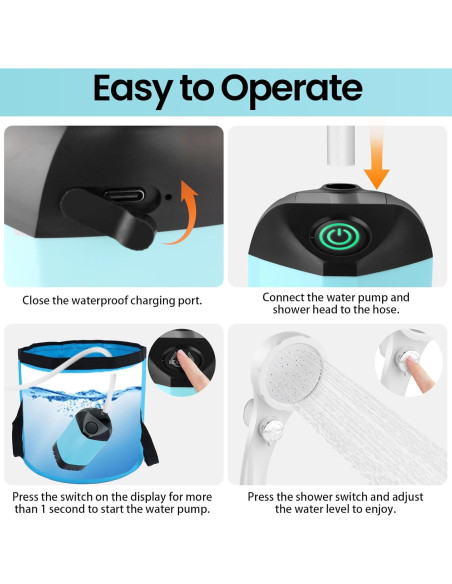 Easy to Operate

Close the waterproof charging port.

Connect the water pump and shower head to the hose.

Press the switch on the display for more than 1 second to start the water pump.

Press the shower switch and adjust the water level to enjoy.