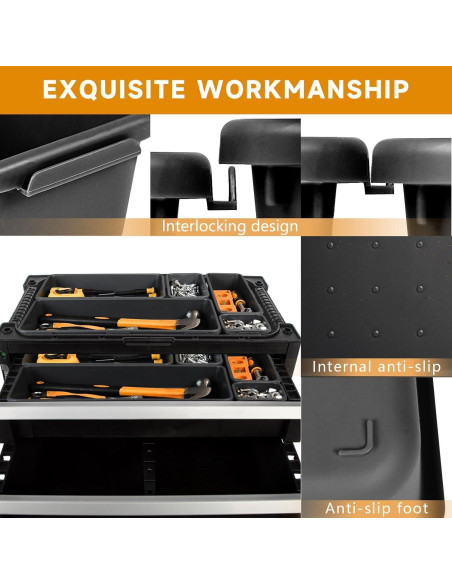 EXQUISITE WORKMANSHIP

Interlocking design

Internal anti-slip

Anti-slip foot