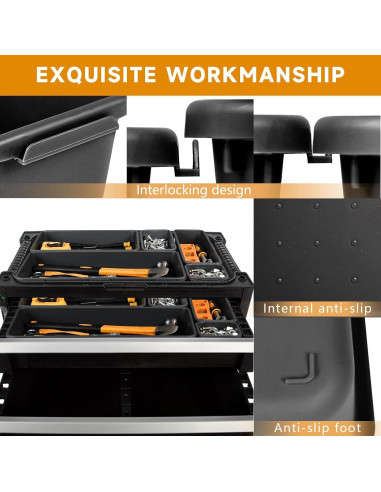 EXQUISITE WORKMANSHIP

Interlocking design

Internal anti-slip

Anti-slip foot