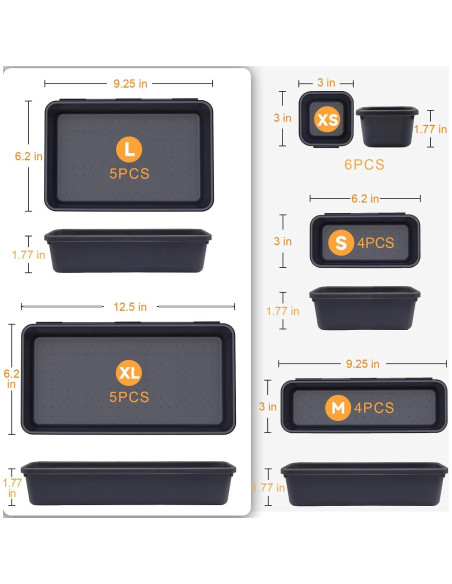 9.25 in

6.2 in

L
5PCS

1.77 in

12.5 in

6.2 in

XL
5PCS

1.77 in

3 in

3 in

XS

1.77 in

6PCS

6.2 in

3 in

S 4PCS

1.77 in

9.25 in

3 in

M 4PCS

1.77 in