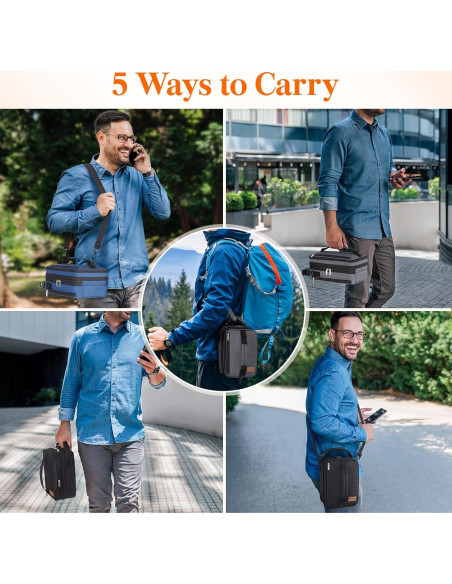 5 Ways to Carry