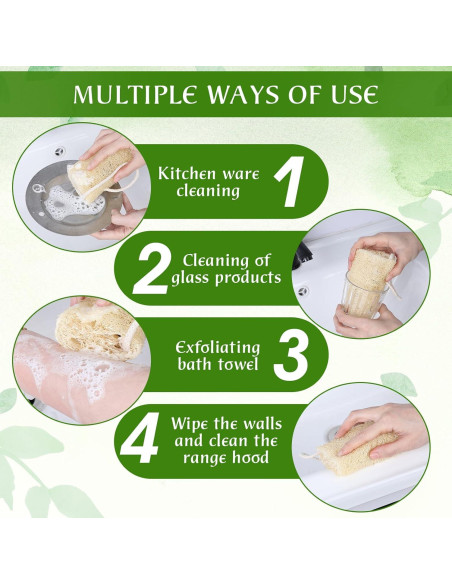 MULTIPLE WAYS OF USE

Kitchen ware cleaning 1

2 Cleaning of glass products

Exfoliating bath towel 3

4 Wipe the walls and clean the range hood