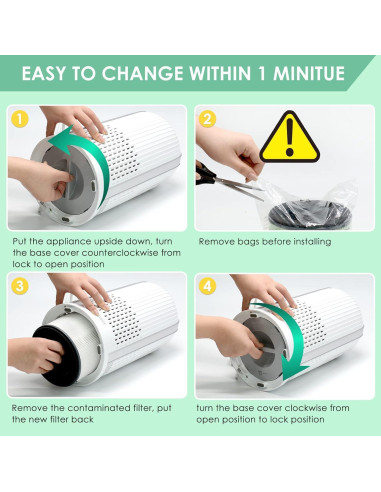 EASY TO CHANGE WITHIN 1 MINITUE

1

Put the appliance upside down, turn the base cover counterclockwise from lock to open position

2

Remove bags before installing

3

Remove the contaminated filter, put the new filter back

4

turn the base cover clockwise from open position to lock position