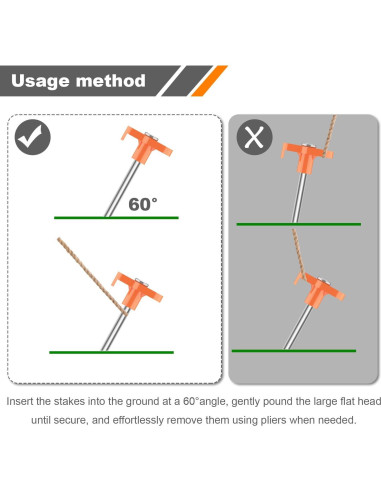 Usage method

60°

Insert the stakes into the ground at a 60°angle, gently pound the large flat head until secure, and effortlessly remove them using pliers when needed.