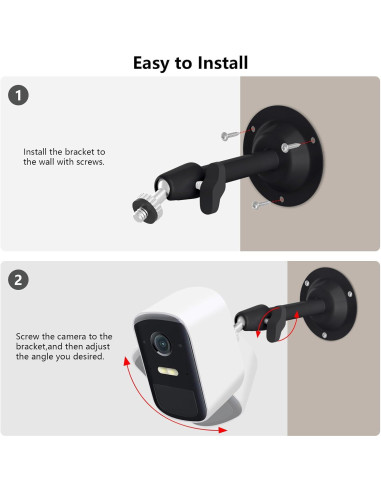 Easy to Install

1

Install the bracket to the wall with screws.

2

Screw the camera to the bracket,and then adjust the angle you desired.