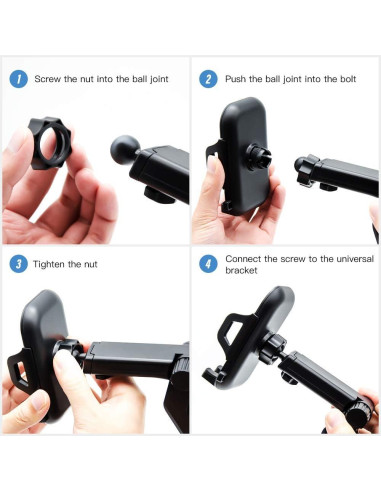 1 Screw the nut into the ball joint

2 Push the ball joint into the bolt

3 Tighten the nut

4 Connect the screw to the universal bracket