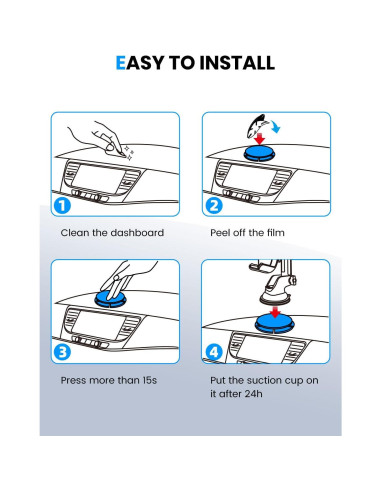 EASY TO INSTALL

1

Clean the dashboard

2

Peel off the film

3

Press more than 15s

4

Put the suction cup on it after 24h