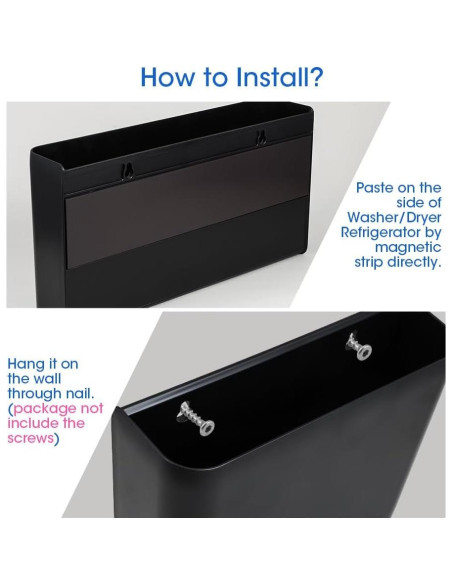 How to Install?

Paste on the side of Washer/Dryer Refrigerator by magnetic strip directly.

Hang it on the wall through nail. (package not include the screws)