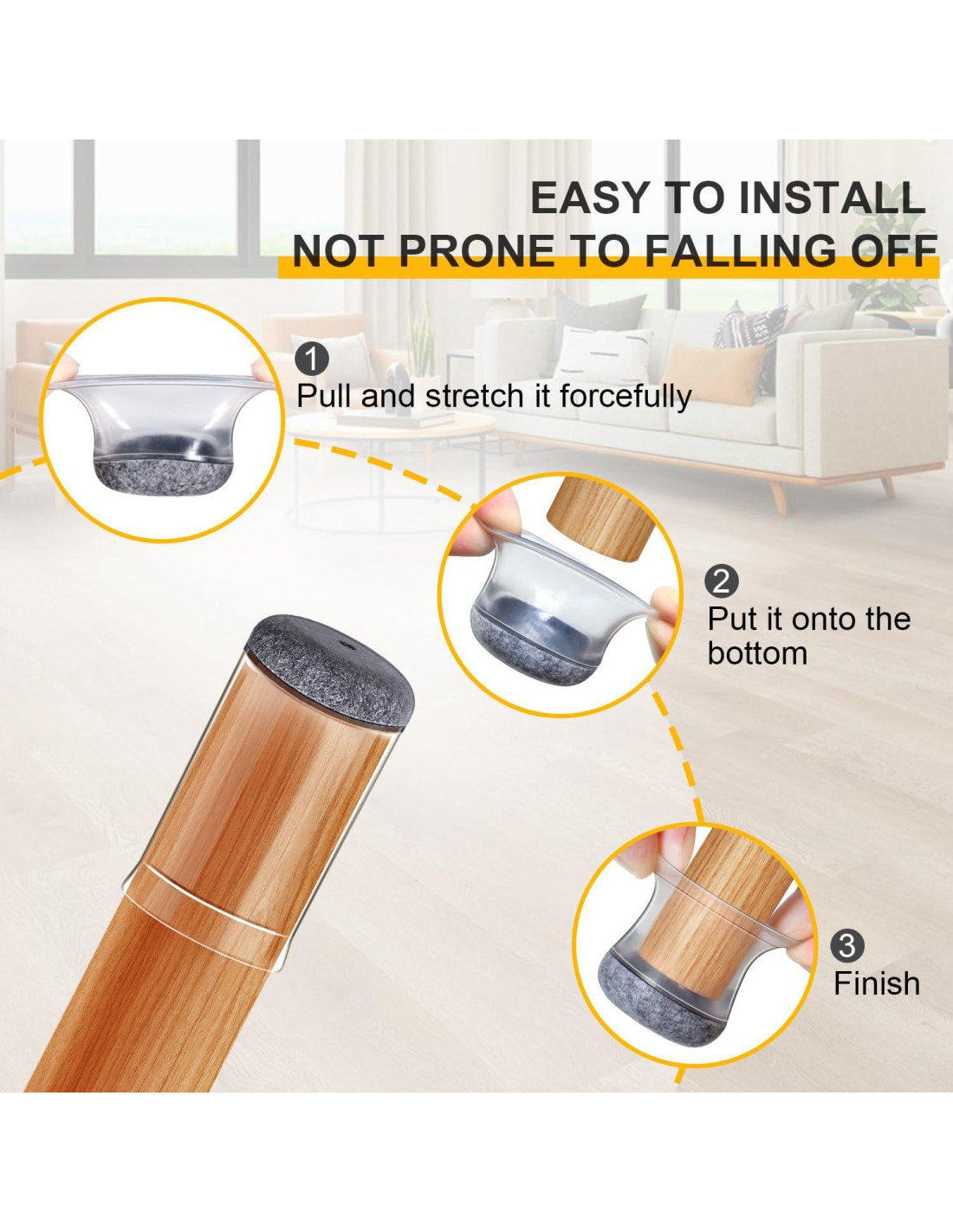 EASY TO INSTALL
NOT PRONE TO FALLING OFF

1
Pull and stretch it forcefully

2
Put it onto the bottom

3
Finish