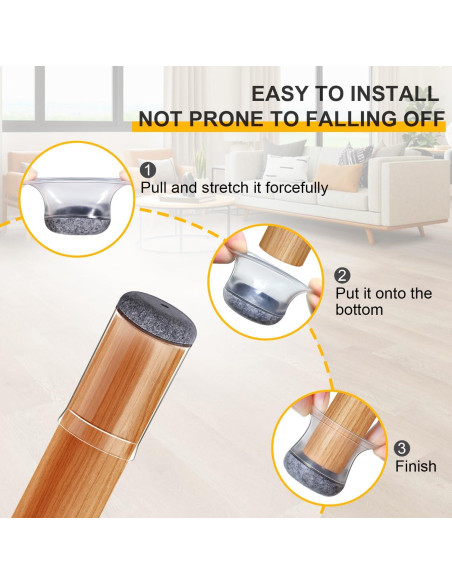 EASY TO INSTALL
NOT PRONE TO FALLING OFF

1 Pull and stretch it forcefully

2 Put it onto the bottom

3 Finish