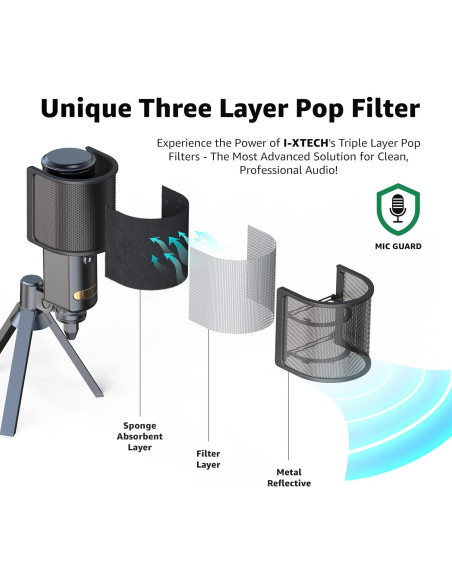 Unique Three Layer Pop Filter

Experience the Power of I-XTECH's Triple Layer Pop Filters - The Most Advanced Solution for Clean, Professional Audio!

MIC GUARD

Sponge Absorbent Layer

Filter Layer

Metal Reflective