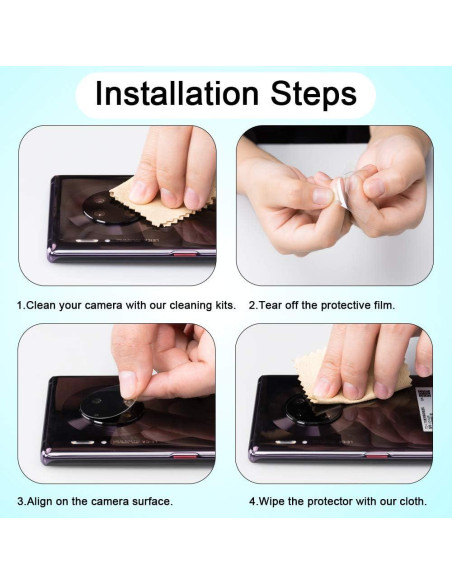 Installation Steps

1.Clean your camera with our cleaning kits.

2.Tear off the protective film.

3.Align on the camera surface.

4.Wipe the protector with our cloth.