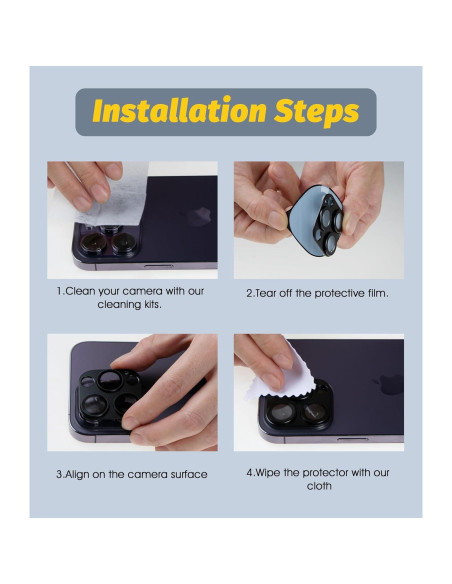 Installation Steps

1.Clean your camera with our cleaning kits.

2.Tear off the protective film.

3.Align on the camera surface

4.Wipe the protector with our cloth