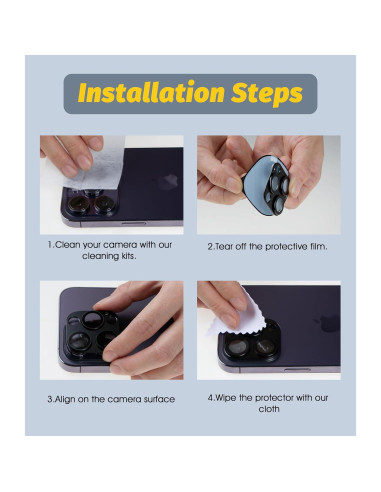 Installation Steps

1.Clean your camera with our cleaning kits.

2.Tear off the protective film.

3.Align on the camera surface

4.Wipe the protector with our cloth