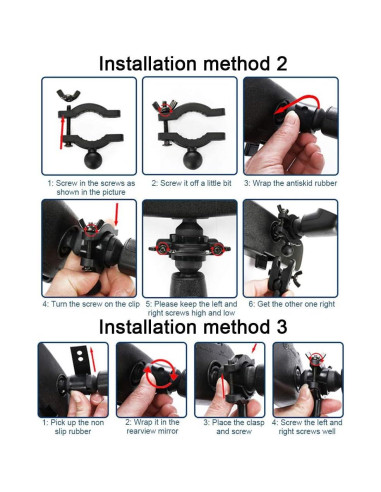 Installation method 2

1: Screw in the screws as shown in the picture

2: Screw it off a little bit

3: Wrap the antiskid rubber

4: Turn the screw on the clip

5: Please keep the left and right screws high and low

6: Get the other one right

Installation method 3

1: Pick up the non slip rubber

2: Wrap it in the rearview mirror

3: Place the clasp and screw

4: Screw the left and right screws well