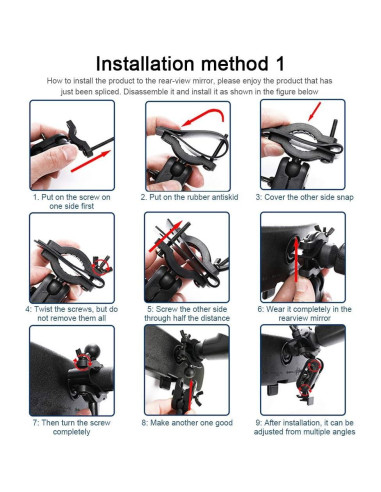 Installation method 1

How to install the product to the rear-view mirror, please enjoy the product that has just been spliced. Disassemble it and install it as shown in the figure below

1. Put on the screw on one side first

2. Put on the rubber antiskid

3: Cover the other side snap

4: Twist the screws, but do not remove them all

5: Screw the other side through half the distance

6: Wear it completely in the rearview mirror

7: Then turn the screw completely

8: Make another one good

9: After installation, it can be adjusted from multiple angles