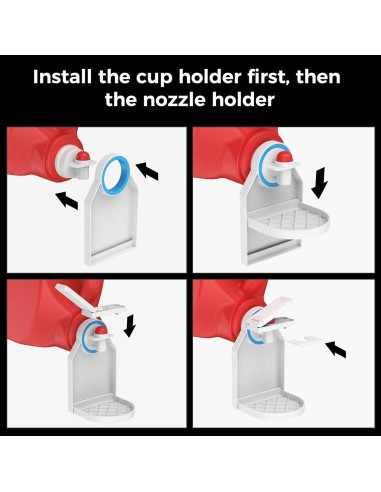 Install the cup holder first, then the nozzle holder