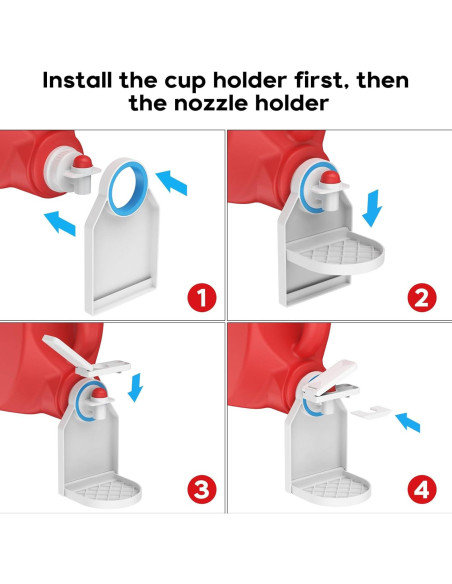 Install the cup holder first, then the nozzle holder

1

2

3

4