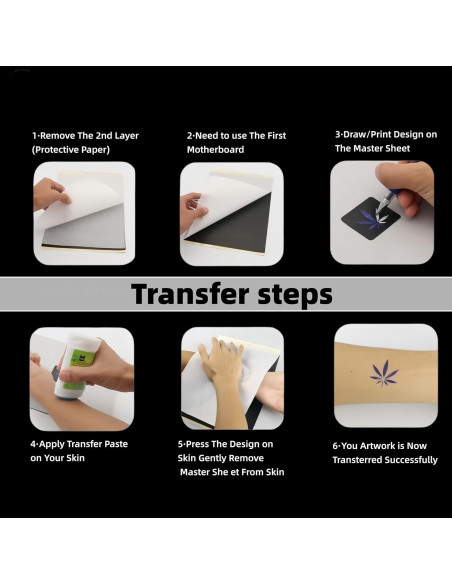 1·Remove The 2nd Layer (Protective Paper)

2·Need to use The First Motherboard

3·Draw/Print Design on The Master Sheet

Transfer steps

4·Apply Transfer Paste on Your Skin

5·Press The Design on Skin Gently Remove Master She et From Skin

6·You Artwork is Now Transterred Successfully