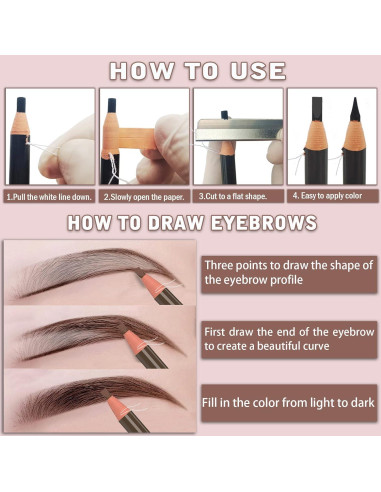 HOW TO USE

1.Pull the white line down.

2.Slowly open the paper.

3.Cut to a flat shape.

4. Easy to apply color

HOW TO DRAW EYEBROWS

Three points to draw the shape of the eyebrow profile

First draw the end of the eyebrow to create a beautiful curve

Fill in the color from light to dark