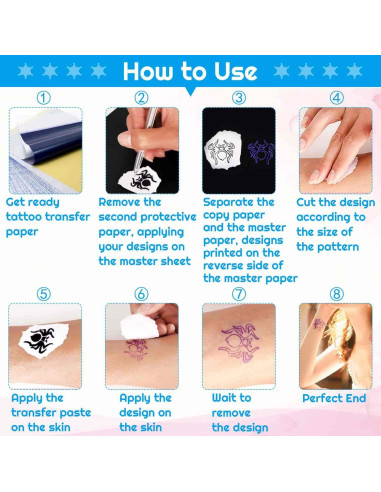 How to Use

①
Get ready tattoo transfer paper

②
Remove the second protective paper, applying your designs on the master sheet

③
Separate the copy paper and the master paper, designs printed on the reverse side of the master paper

④
Cut the design according to the size of the pattern

⑤
Apply the transfer paste on the skin

⑥
Apply the design on the skin

⑦
Wait to remove the design

⑧
Perfect End