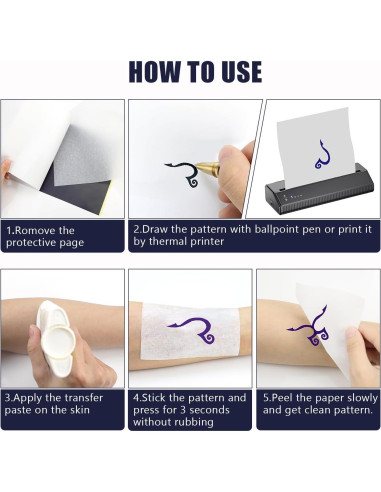 HOW TO USE

1.Romove the protective page

2.Draw the pattern with ballpoint pen or print it by thermal printer

3.Apply the transfer paste on the skin

4.Stick the pattern and press for 3 seconds without rubbing

5.Peel the paper slowly and get clean pattern.