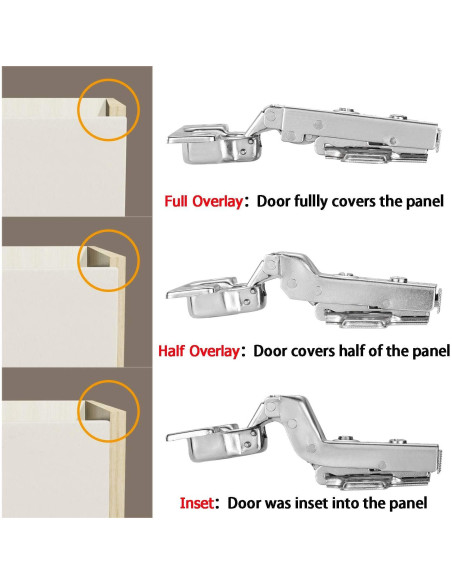 Full Overlay: Door fullly covers the panel

Half Overlay: Door covers half of the panel

Inset: Door was inset into the panel