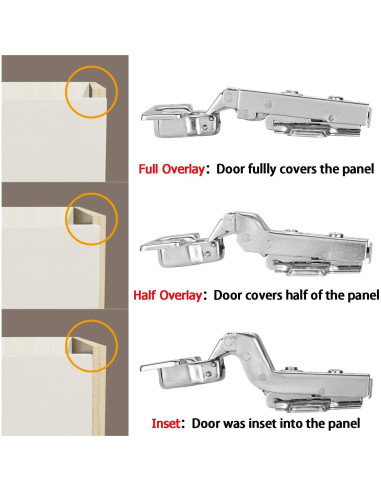 Full Overlay: Door fullly covers the panel

Half Overlay: Door covers half of the panel

Inset: Door was inset into the panel