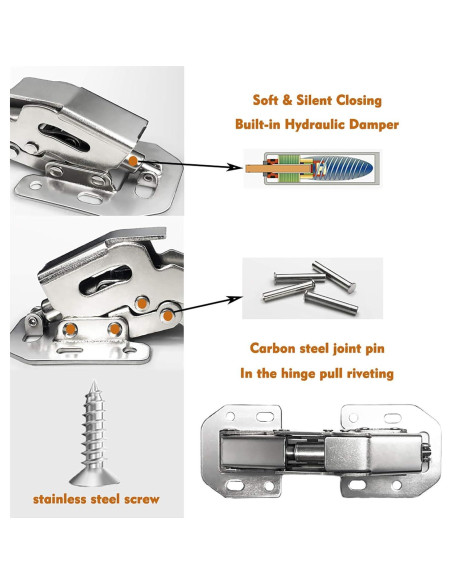 Soft & Silent Closing
Built-in Hydraulic Damper

Carbon steel joint pin
In the hinge pull riveting

stainless steel screw