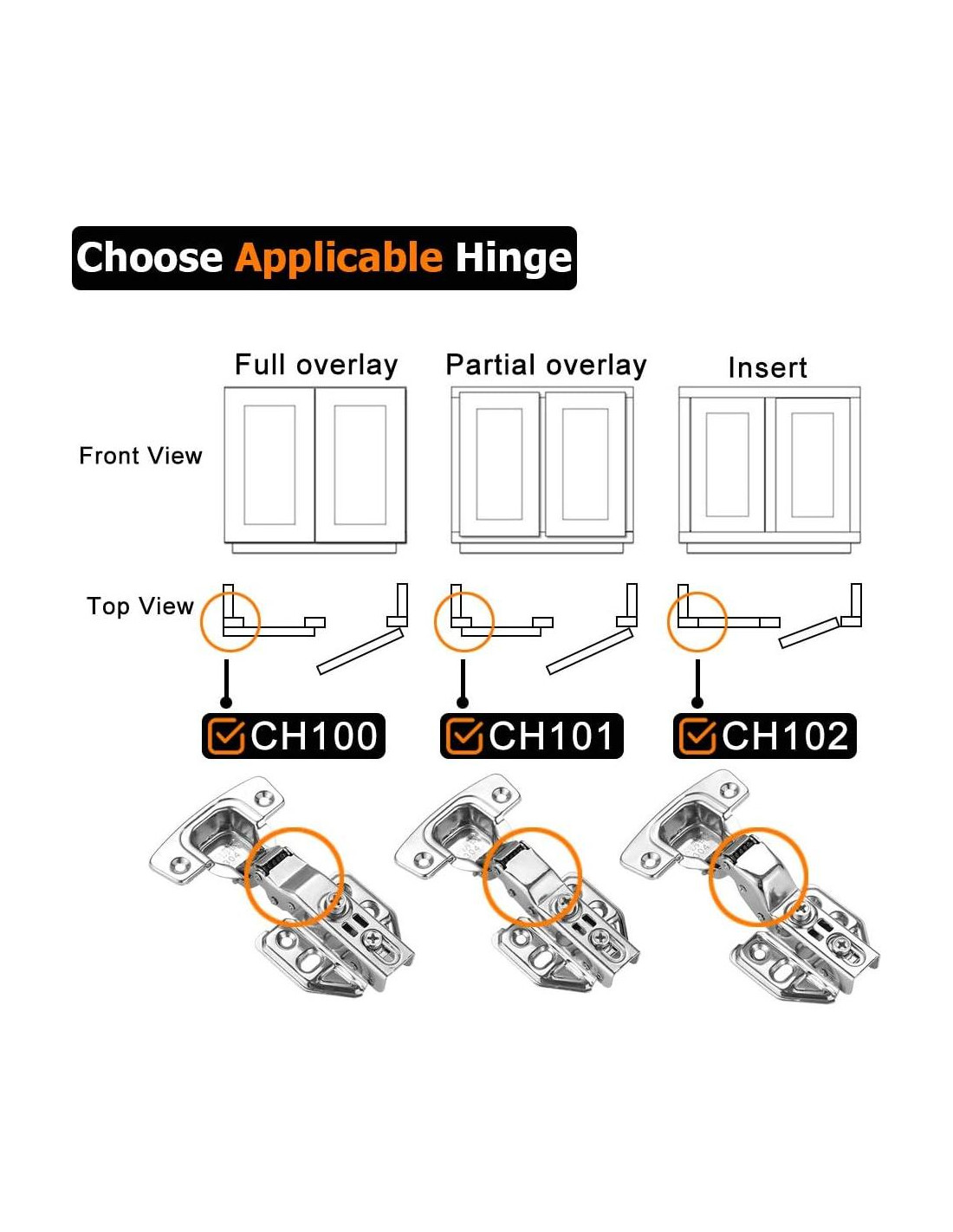 Choose Applicable Hinge

Full overlay

Partial overlay

Insert

Front View

Top View

CH100

CH101

CH102