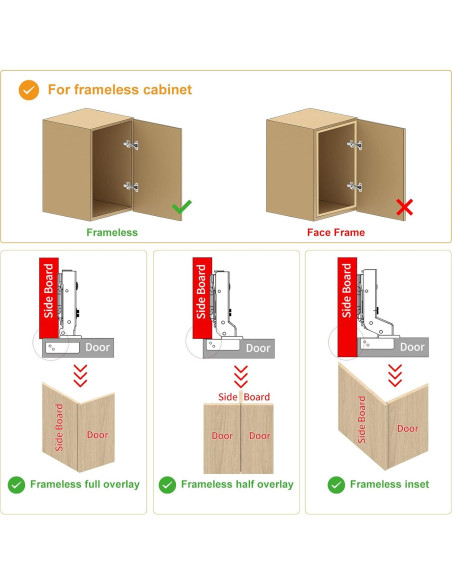 For frameless cabinet

Frameless

Face Frame

Side Board

Door

Side Board

Door

Frameless full overlay

Side Board

Door

Side Board

Door

Door

Frameless half overlay

Side Board

Door

Side Board

Door

Frameless inset