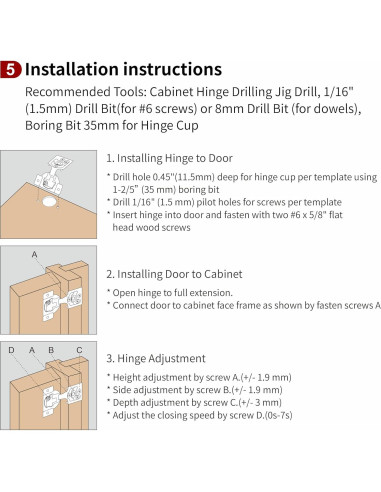 5 Installation instructions

Recommended Tools: Cabinet Hinge Drilling Jig Drill, 1/16" (1.5mm) Drill Bit(for #6 screws) or 8mm Drill Bit (for dowels), Boring Bit 35mm for Hinge Cup

1. Installing Hinge to Door

* Drill hole 0.45"(11.5mm) deep for hinge cup per template using 1-2/5" (35 mm) boring bit
* Drill 1/16" (1.5 mm) pilot holes for screws per template
* Insert hinge into door and fasten with two #6 x 5/8" flat head wood screws

A

2. Installing Door to Cabinet

* Open hinge to full extension.
* Connect door to cabinet face frame as shown by fasten screws A

D A B C

3. Hinge Adjustment

* Height adjustment by screw A.(+/- 1.9 mm)
* Side adjustment by screw B.(+/- 1.9 mm)
* Depth adjustment by screw C.(+/- 3 mm)
* Adjust the closing speed by screw D.(0s-7s)