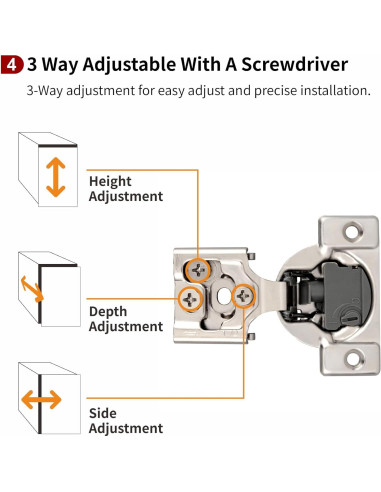 4 3 Way Adjustable With A Screwdriver
3-Way adjustment for easy adjust and precise installation.

Height Adjustment

Depth Adjustment

Side Adjustment