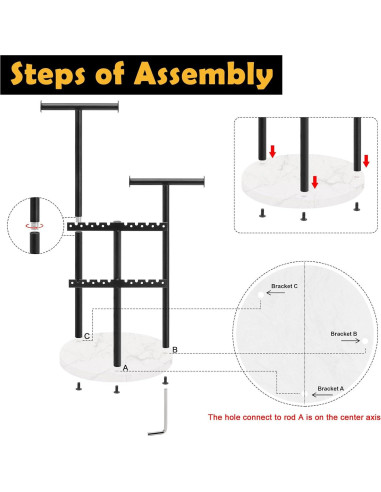 Steps of Assembly

C

B

A

Bracket C

Bracket B

Bracket A

The hole connect to rod A is on the center axis