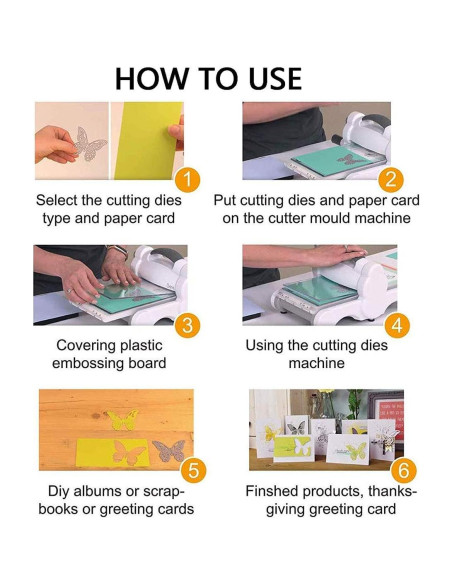 HOW TO USE

1
Select the cutting dies type and paper card

2
Put cutting dies and paper card on the cutter mould machine

3
Covering plastic embossing board

4
Using the cutting dies machine

5
Diy albums or scrapbooks or greeting cards

6
Finshed products, thanksgiving greeting card