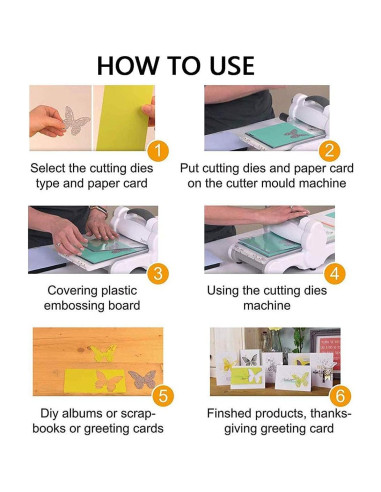 HOW TO USE

1

Select the cutting dies type and paper card

2

Put cutting dies and paper card on the cutter mould machine

3

Covering plastic embossing board

4

Using the cutting dies machine

5

Diy albums or scrapbooks or greeting cards

6

Finshed products, thanksgiving greeting card