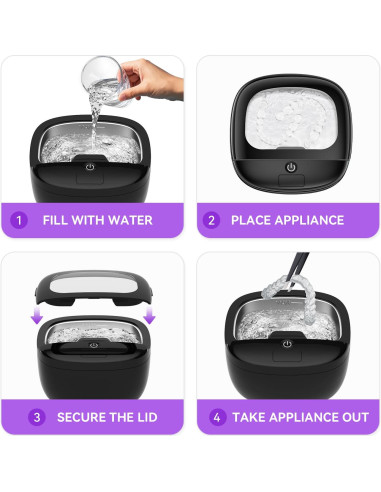 1 FILL WITH WATER

2 PLACE APPLIANCE

3 SECURE THE LID

4 TAKE APPLIANCE OUT