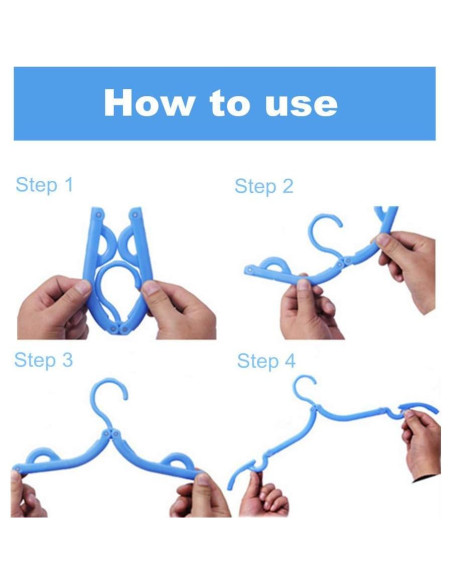 How to use

Step 1

Step 2

Step 3

Step 4