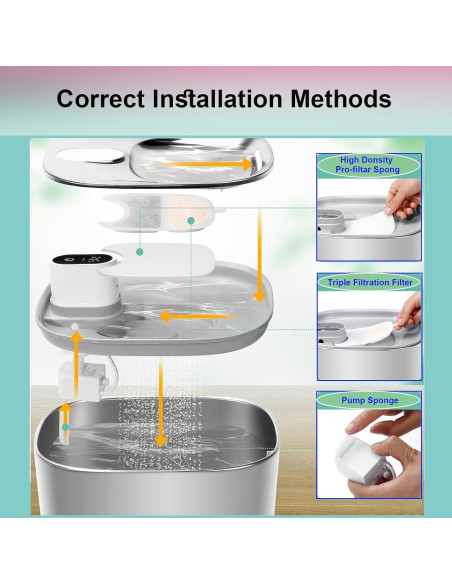 Correct Installation Methods

High Donsity Pro-filtar Spong

Triple Filtration Filter

Pump Sponge