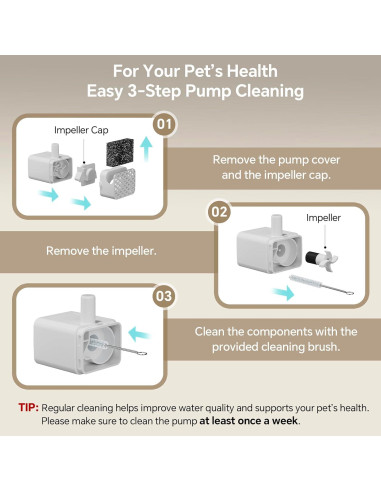 For Your Pet's Health
Easy 3-Step Pump Cleaning

01

Impeller Cap

Remove the pump cover and the impeller cap.

02

Impeller

Remove the impeller.

03

Clean the components with the provided cleaning brush.

TIP: Regular cleaning helps improve water quality and supports your pet's health. Please make sure to clean the pump at least once a week.