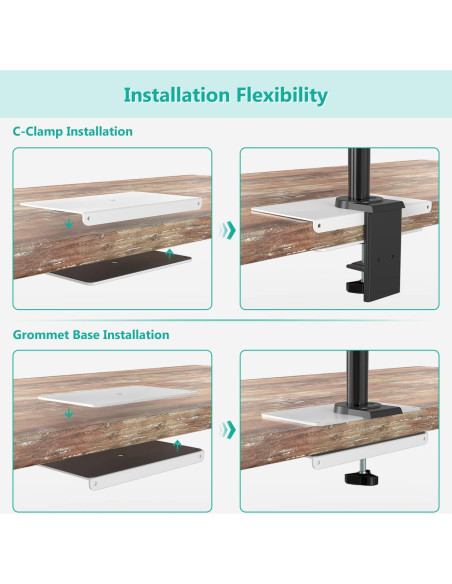 Installation Flexibility

C-Clamp Installation

Grommet Base Installation