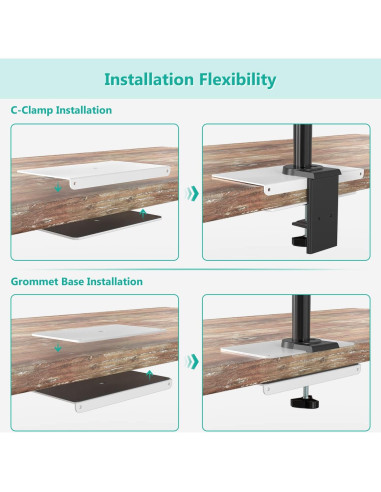 Installation Flexibility

C-Clamp Installation

Grommet Base Installation