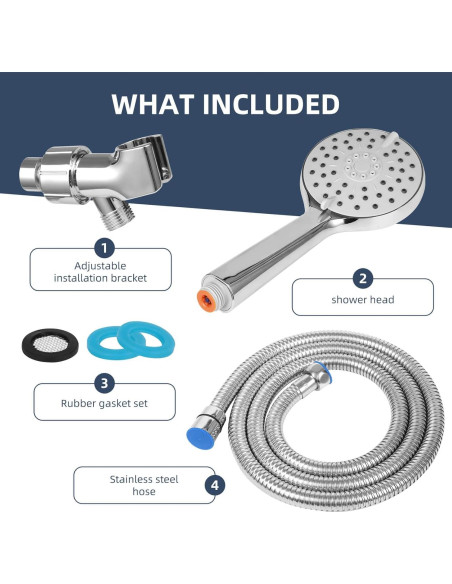 WHAT INCLUDED

1
Adjustable installation bracket

2
shower head

3
Rubber gasket set

Stainless steel hose
4