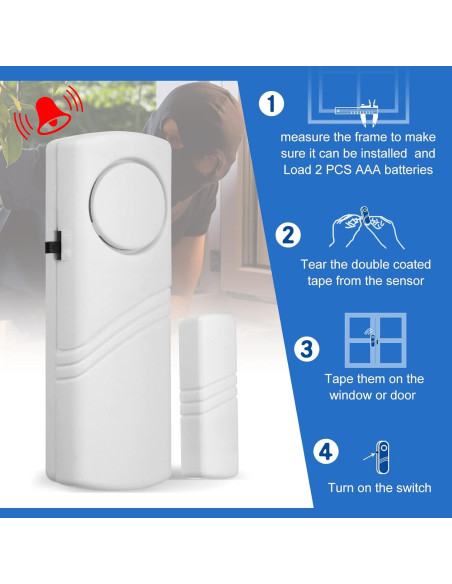 1
measure the frame to make sure it can be installed and Load 2 PCS AAA batteries

2
Tear the double coated tape from the sensor

3
Tape them on the window or door

4
Turn on the switch