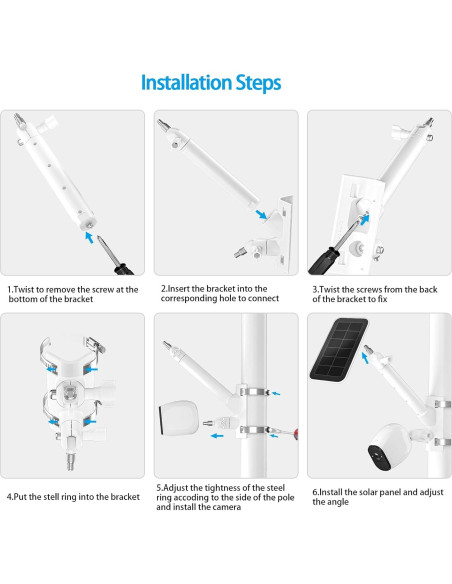 Installation Steps

1.Twist to remove the screw at the bottom of the bracket

2.Insert the bracket into the corresponding hole to connect

3.Twist the screws from the back of the bracket to fix

4.Put the stell ring into the bracket

5.Adjust the tightness of the steel ring accoding to the side of the pole and install the camera

6.Install the solar panel and adjust the angle