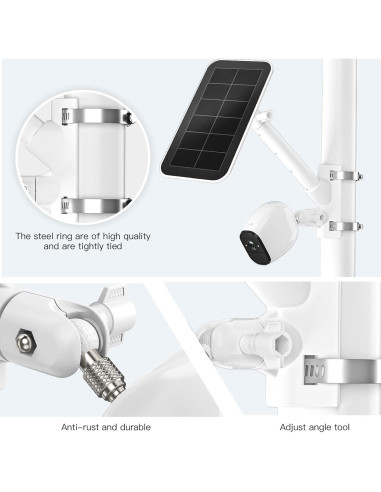 The steel ring are of high quality and are tightly tied

Anti-rust and durable

Adjust angle tool