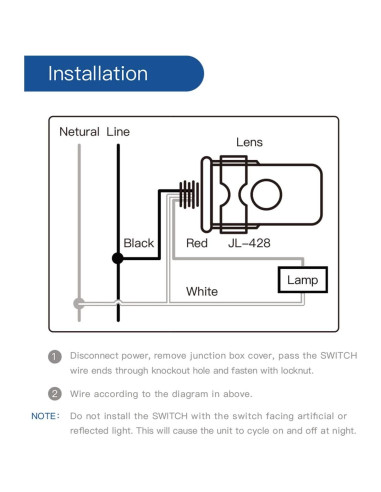 Installation

Netural Line

Lens

Black

Red

JL-428

Lamp

White

1 Disconnect power, remove junction box cover, pass the SWITCH wire ends through knockout hole and fasten with locknut.

2 Wire according to the diagram in above.

NOTE: Do not install the SWITCH with the switch facing artificial or reflected light. This will cause the unit to cycle on and off at night.