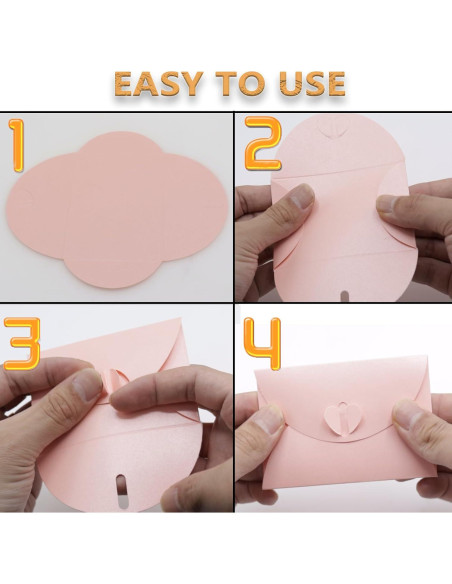 EASY TO USE

1

2

3

4