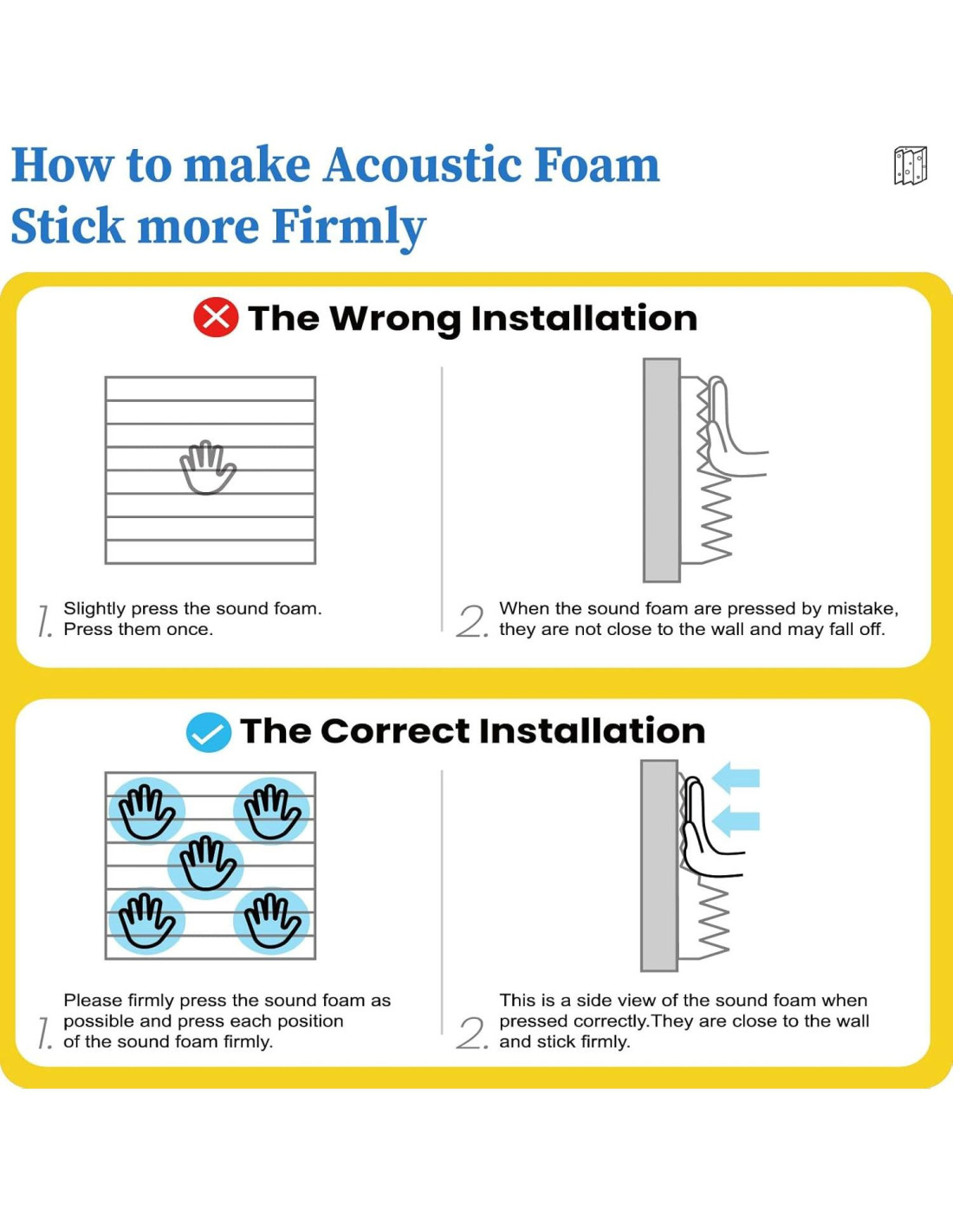 How to make Acoustic Foam Stick more Firmly

The Wrong Installation

1. Slightly press the sound foam. Press them once.

2. When the sound foam are pressed by mistake, they are not close to the wall and may fall off.

The Correct Installation

1. Please firmly press the sound foam as possible and press each position of the sound foam firmly.

2. This is a side view of the sound foam when pressed correctly.They are close to the wall and stick firmly.