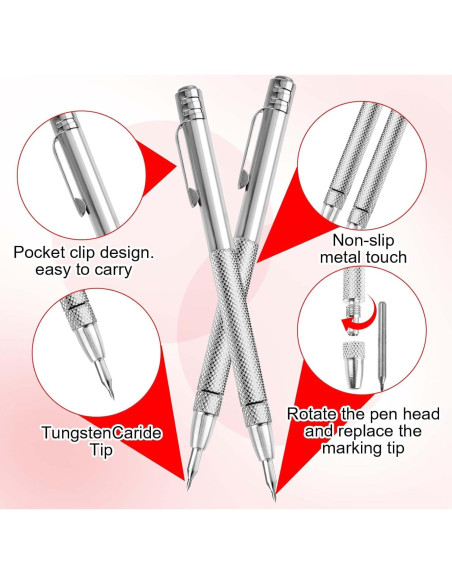 Pocket clip design. easy to carry

Non-slip metal touch

TungstenCaride Tip

Rotate the pen head and replace the marking tip